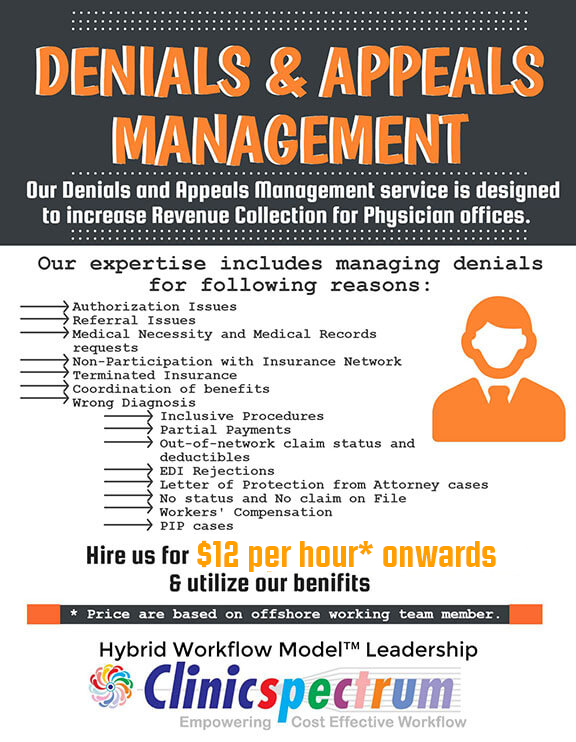 DENIALS & APPEALS MANAGEMENT

Our Denials and Appeals Management service is designed to increase Revenue Collection for Physician offices.

Our expertise includes managing denials for following reasons:

Authorization Issues
Referral Issues
Medical Necessity and Medical Records requests
Non-Participation with Insurance Network
Terminated Insurance
Coordination of benefits
Wrong Diagnosis
Inclusive Procedures
Partial Payments
Out-of-network claim status and deductibles
EDI Rejections
Letter of Protection from Attorney cases
No status and No claim on File
Workers' Compensation
PIP cases

Hire us for $12 per hour* onwards & utilize our benifits

* Price are based on offshore working team member.

Hybrid Workflow Model™ Leadership

Clinicspectrum

Empowering Cost Effective Workflow